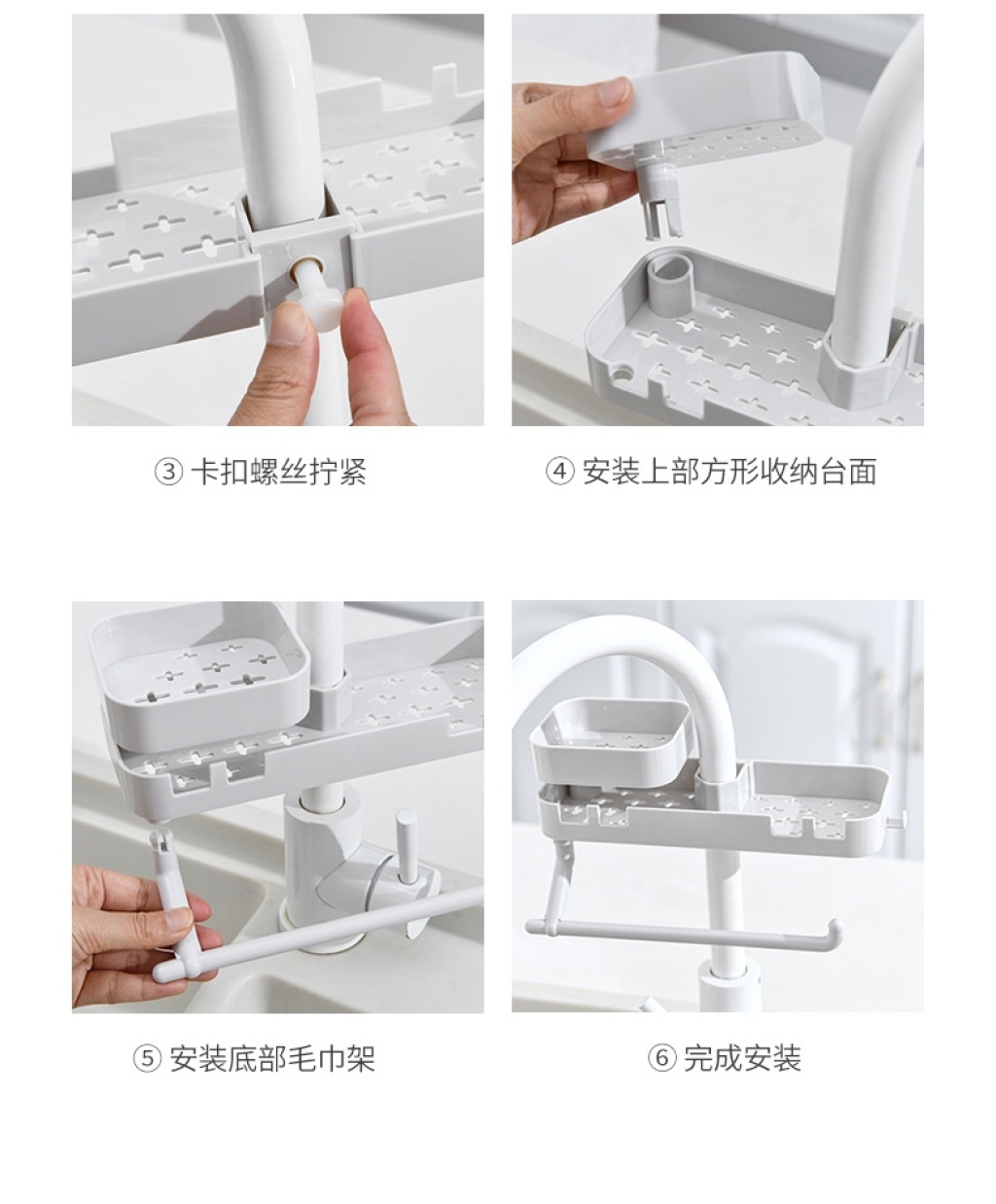 ③ 卡扣螺丝拧紧

④ 安装上部方形收纳台面

⑤ 安装底部毛巾架

⑥ 完成安装