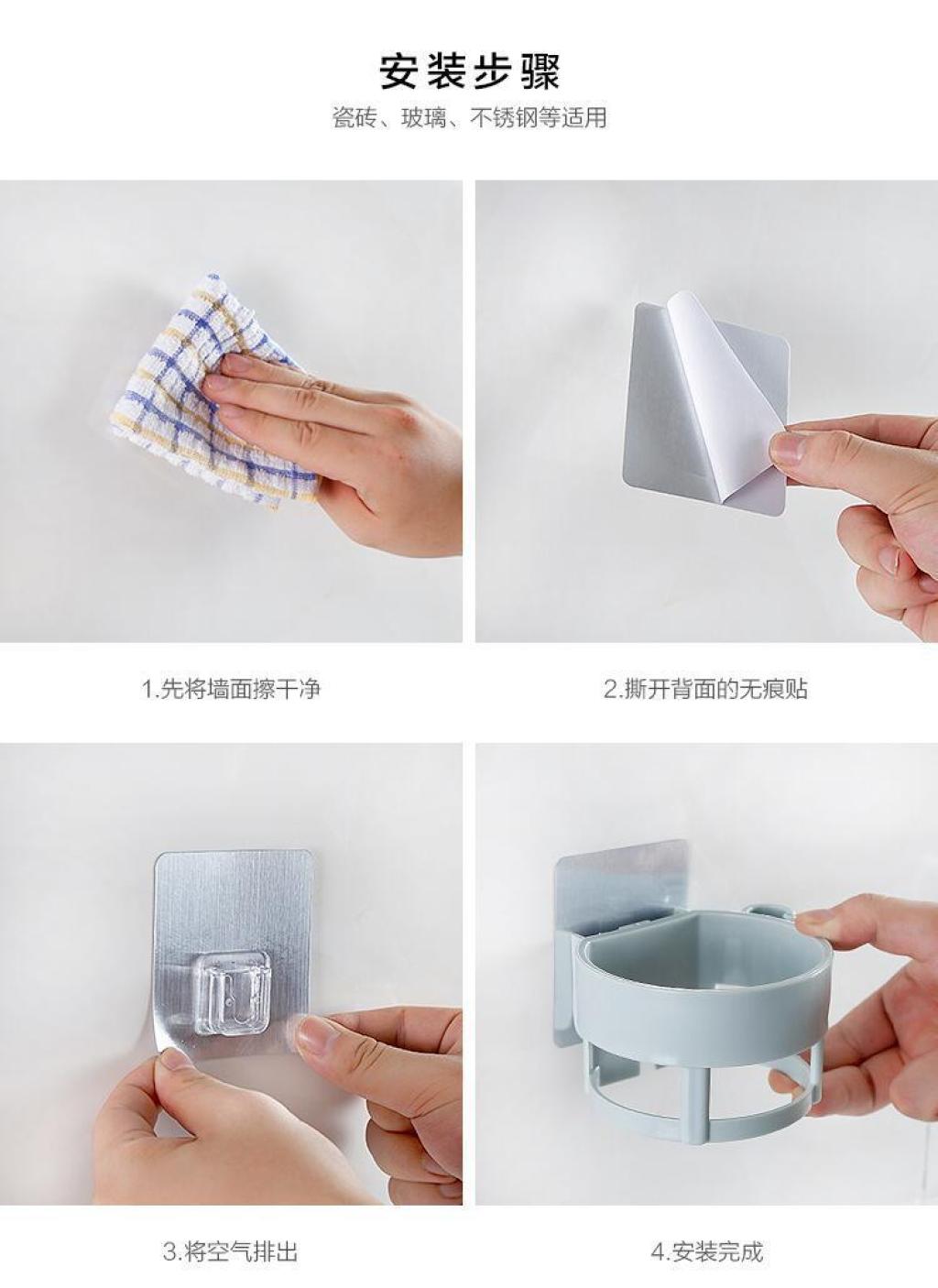 安装步骤
瓷砖、玻璃、不锈钢等适用

1.先将墙面擦干净

2.撕开背面的无痕贴

3.将空气排出

4.安装完成