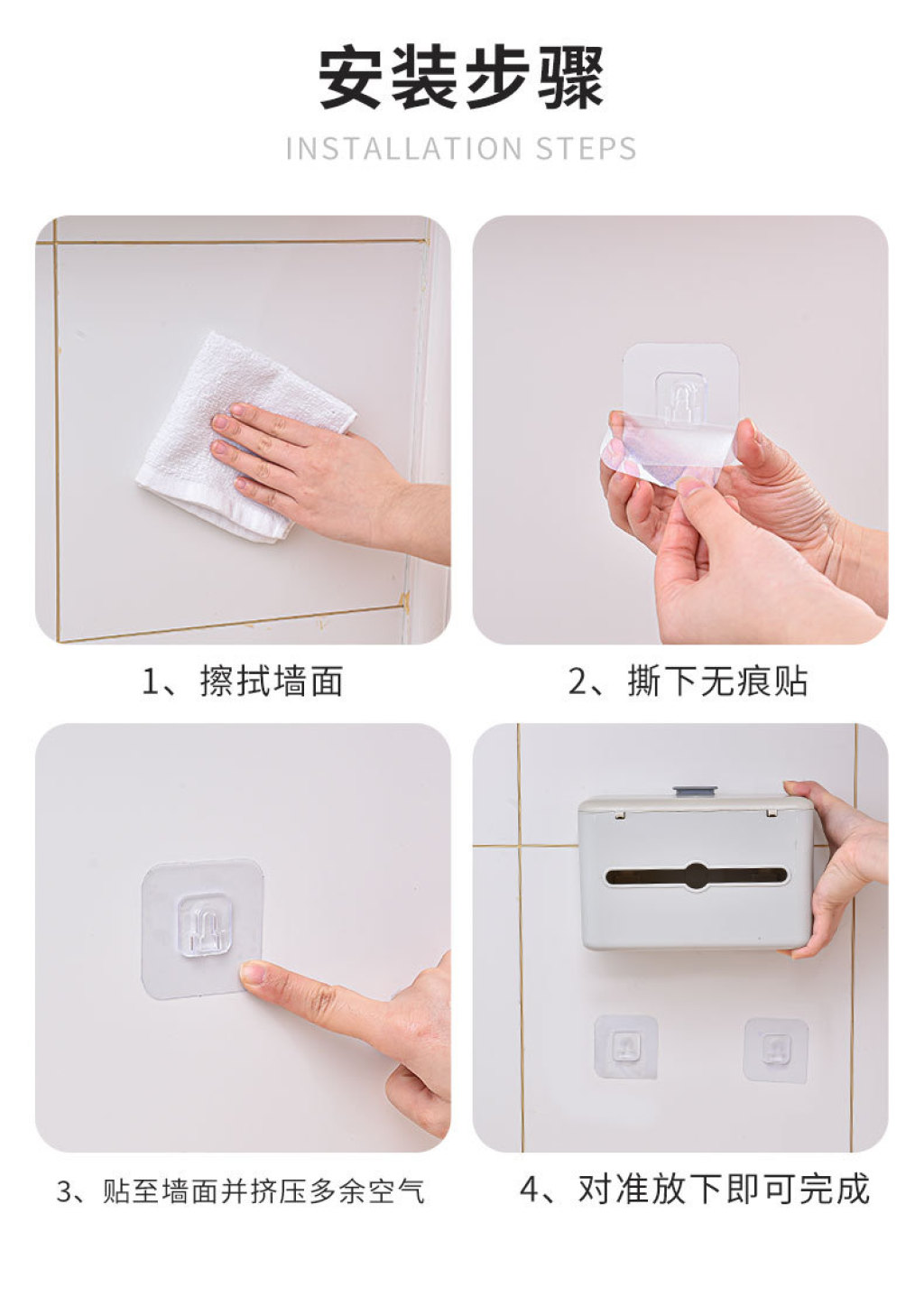 安装步骤

INSTALLATION STEPS

1、擦拭墙面

2、撕下无痕贴

3、贴至墙面并挤压多余空气

4、对准放下即可完成