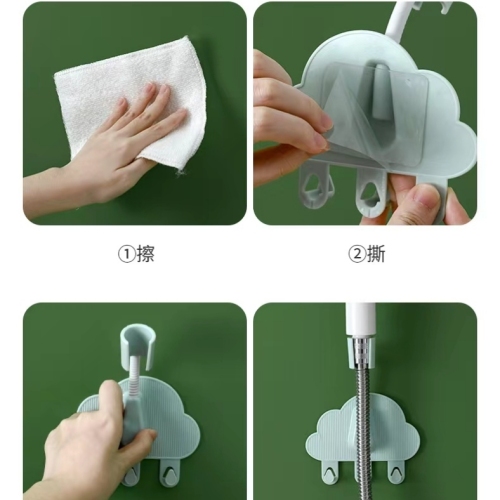 ①擦

②撕