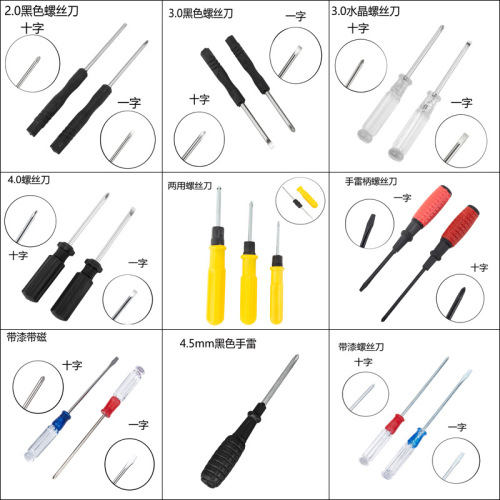 2.0黑色螺丝刀
十字
一字

3.0黑色螺丝刀
一字
十字

3.0水晶螺丝刀
十字
一字

4.0螺丝刀
十字
一字

两用螺丝刀

手雷柄螺丝刀
一字
十字

带漆带磁
十字
一字

4.5mm黑色手雷

带漆螺丝刀
十字
一字