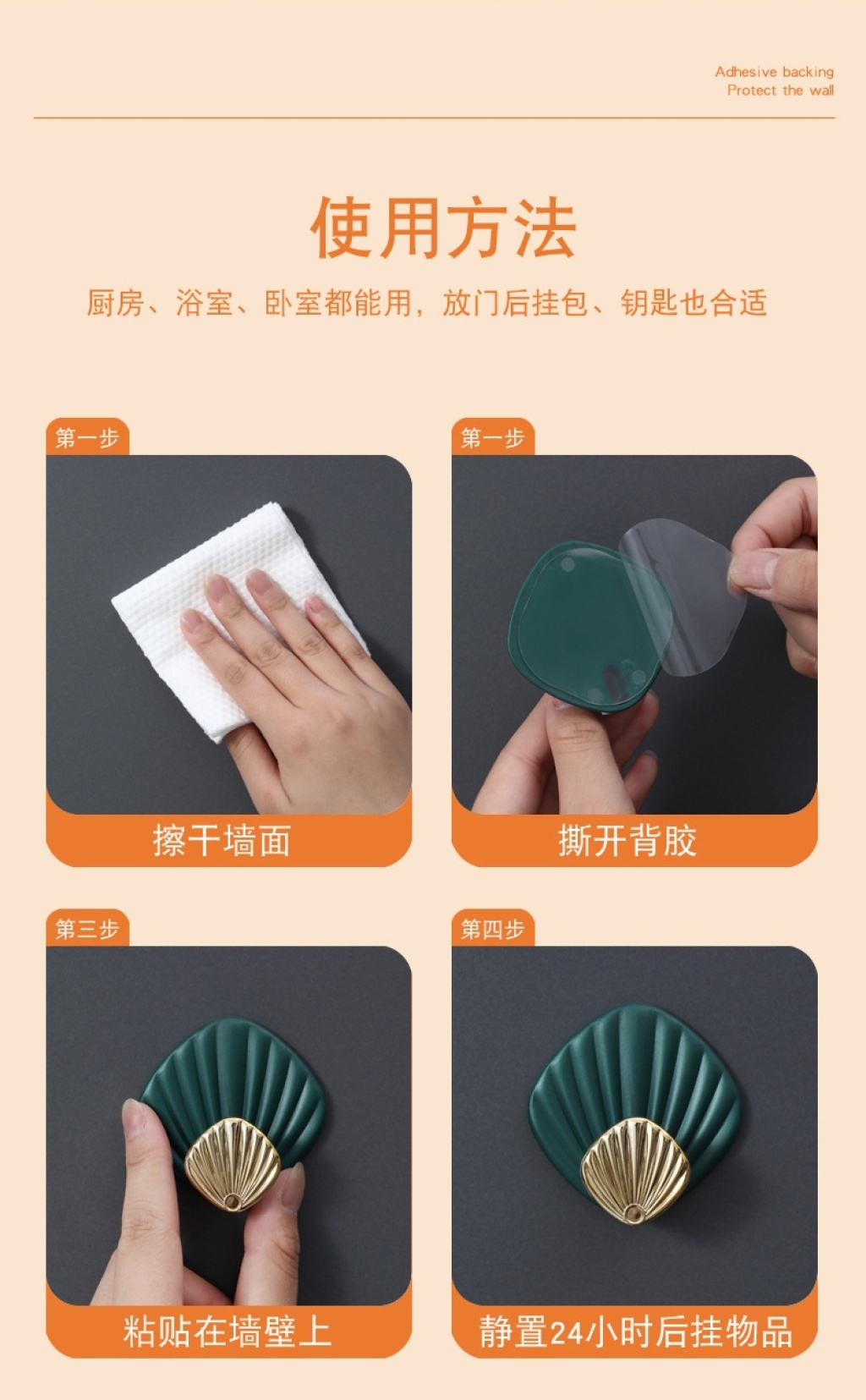 Adhesive backing
Protect the wall

使用方法

厨房、浴室、卧室都能用，放门后挂包、钥匙也合适

第一步
擦干墙面

第一步
撕开背胶

第三步
粘贴在墙壁上

第四步
静置24小时后挂物品