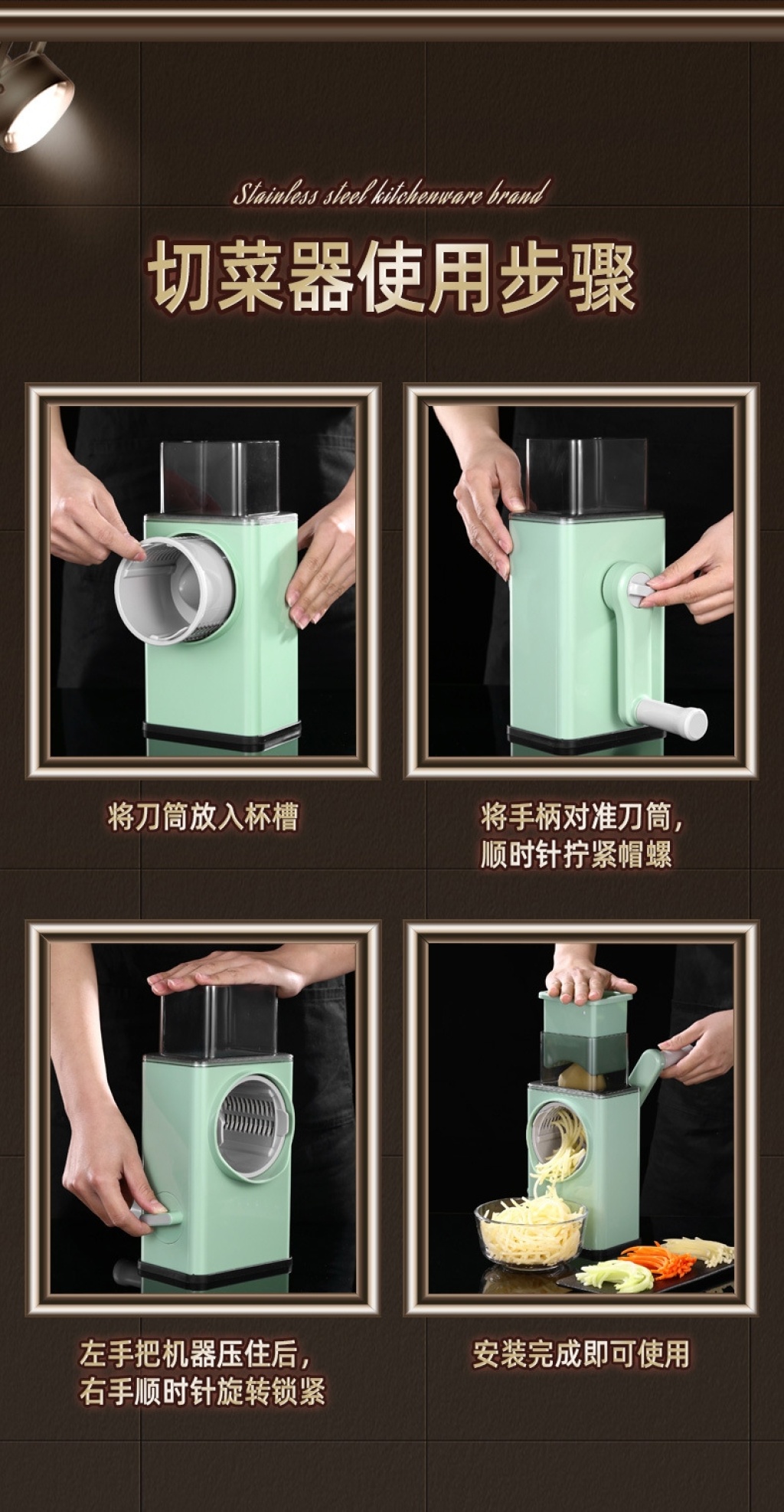 Stainless steel kitchenware brand

切菜器使用步骤

将刀筒放入杯槽

将手柄对准刀筒，顺时针拧紧帽螺

左手把机器压住后，右手顺时针旋转锁紧

安装完成即可使用