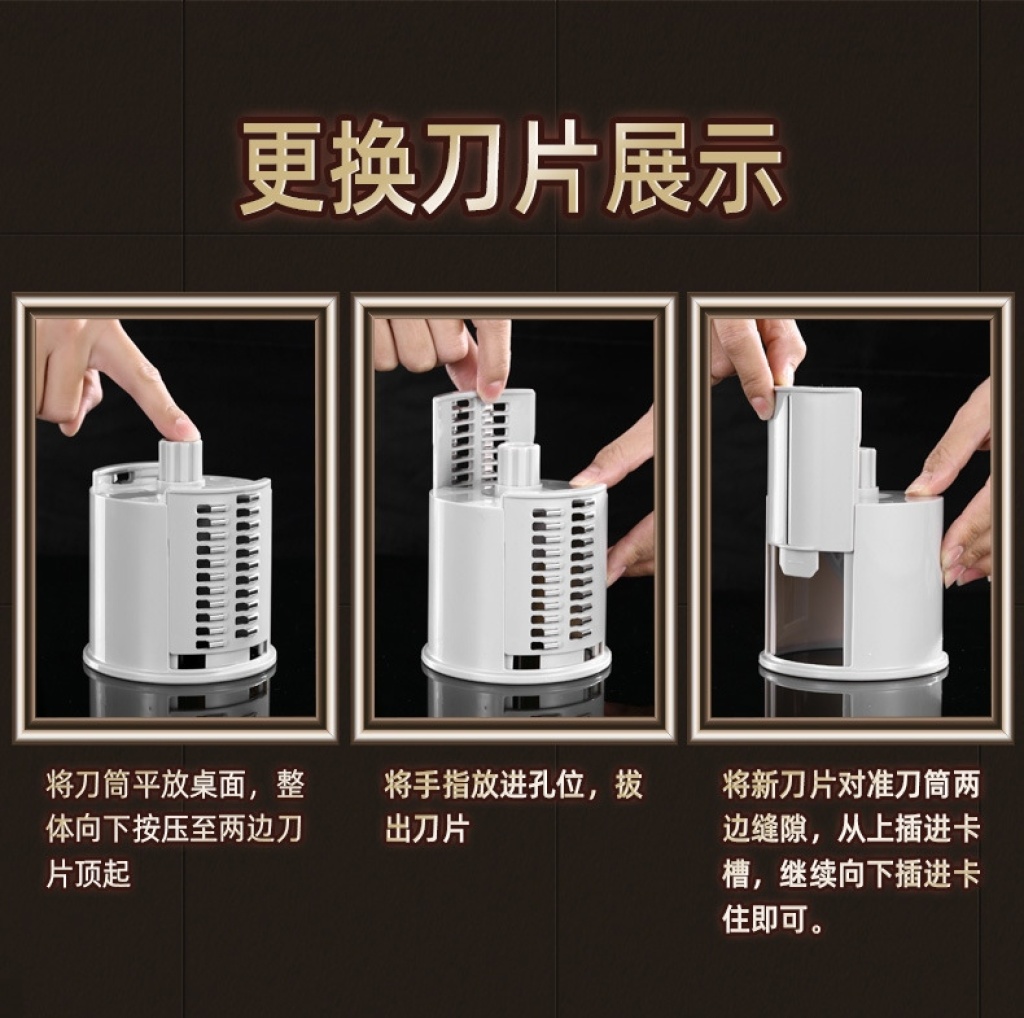 更换刀片展示

将刀筒平放桌面，整体向下按压至两边刀片顶起

将手指放进孔位，拔出刀片

将新刀片对准刀筒两边缝隙，从上插进卡槽，继续向下插进卡住即可。