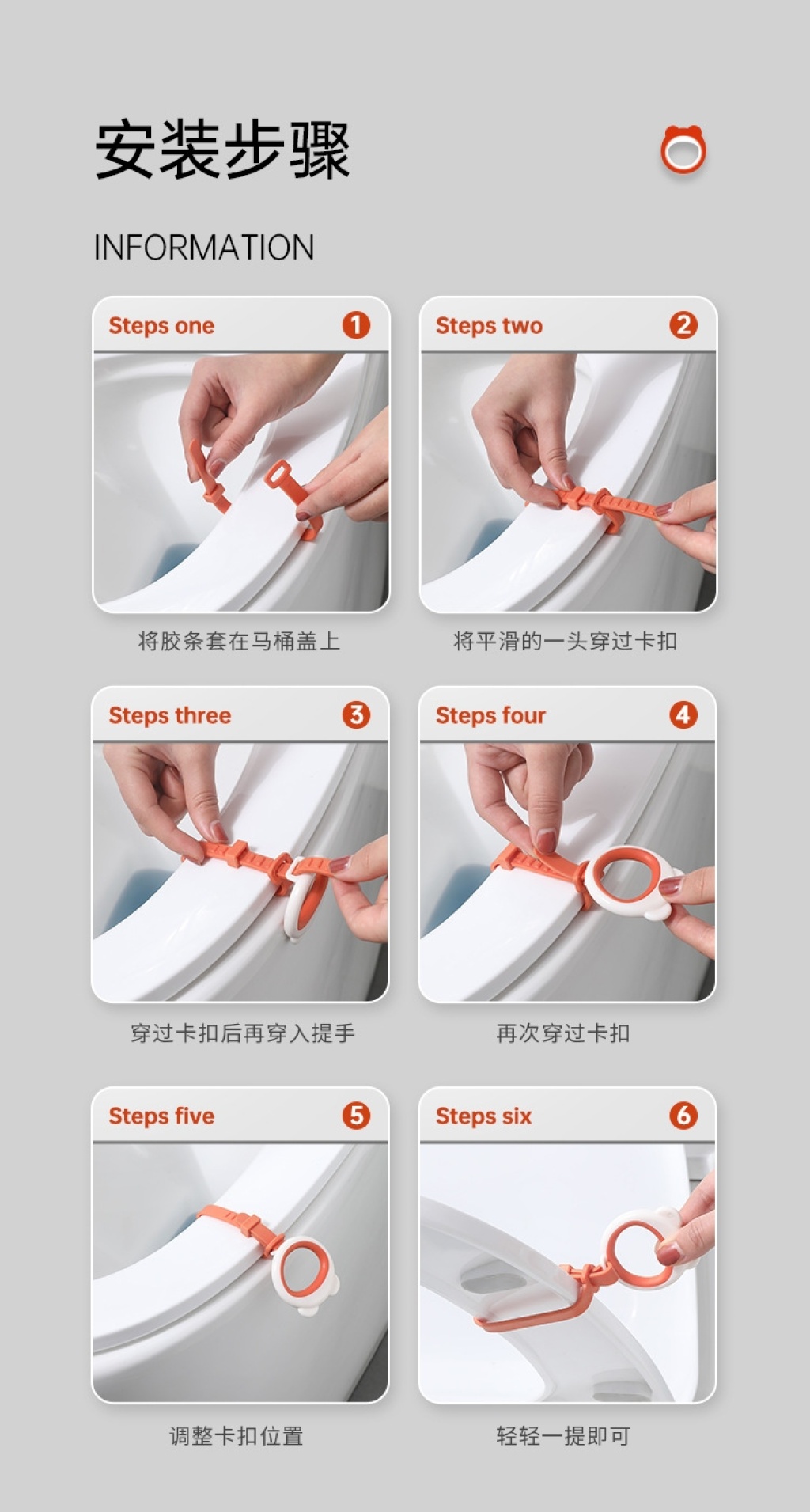 安装步骤

INFORMATION

Steps one 1

将胶条套在马桶盖上

Steps two 2

将平滑的一头穿过卡扣

Steps three 3

穿过卡扣后再穿入提手

Steps four 4

再次穿过卡扣

Steps five 5

调整卡扣位置

Steps six 6

轻轻一提即可