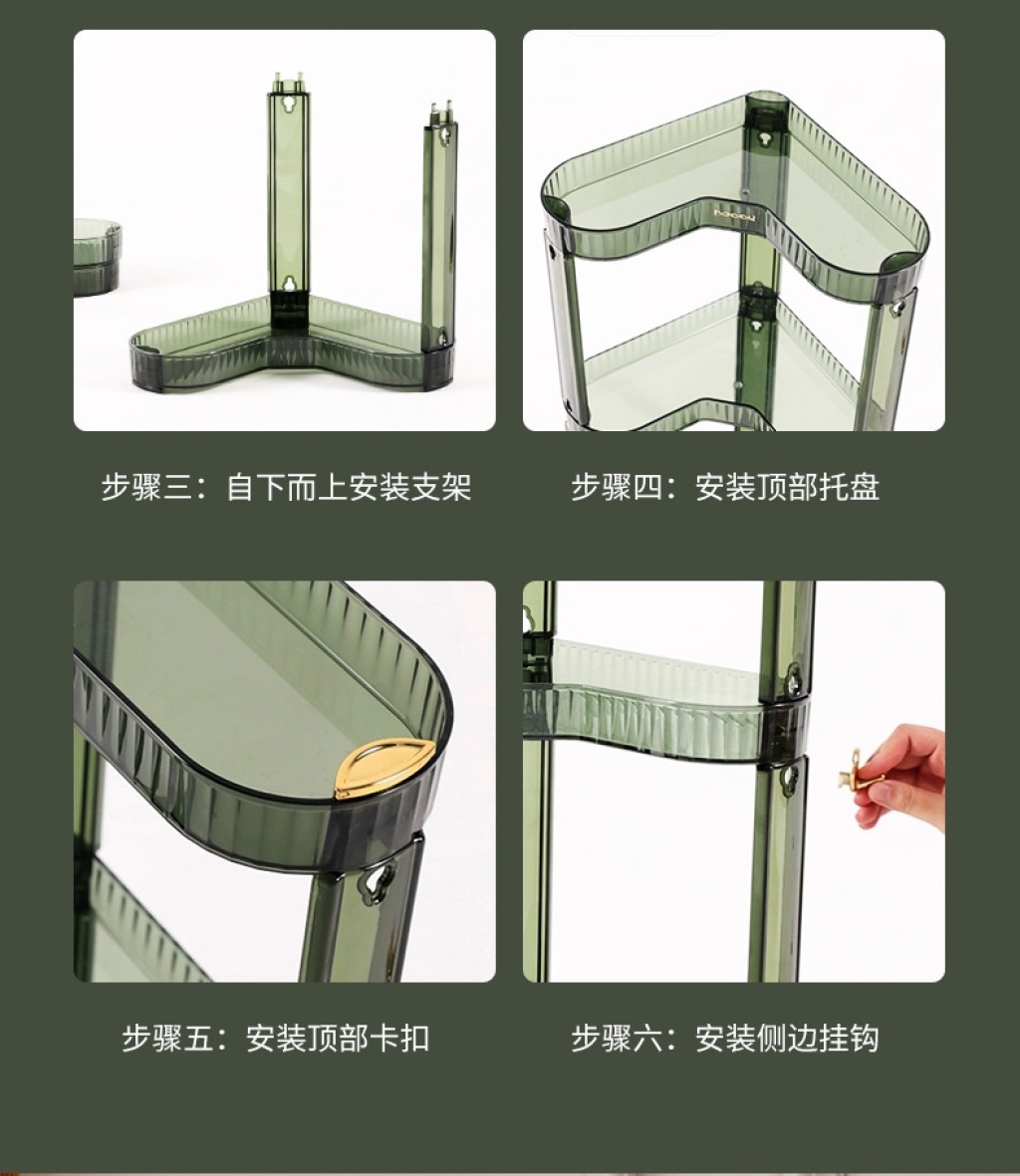 步骤三：自下而上安装支架

步骤四：安装顶部托盘

步骤五：安装顶部卡扣

步骤六：安装侧边挂钩