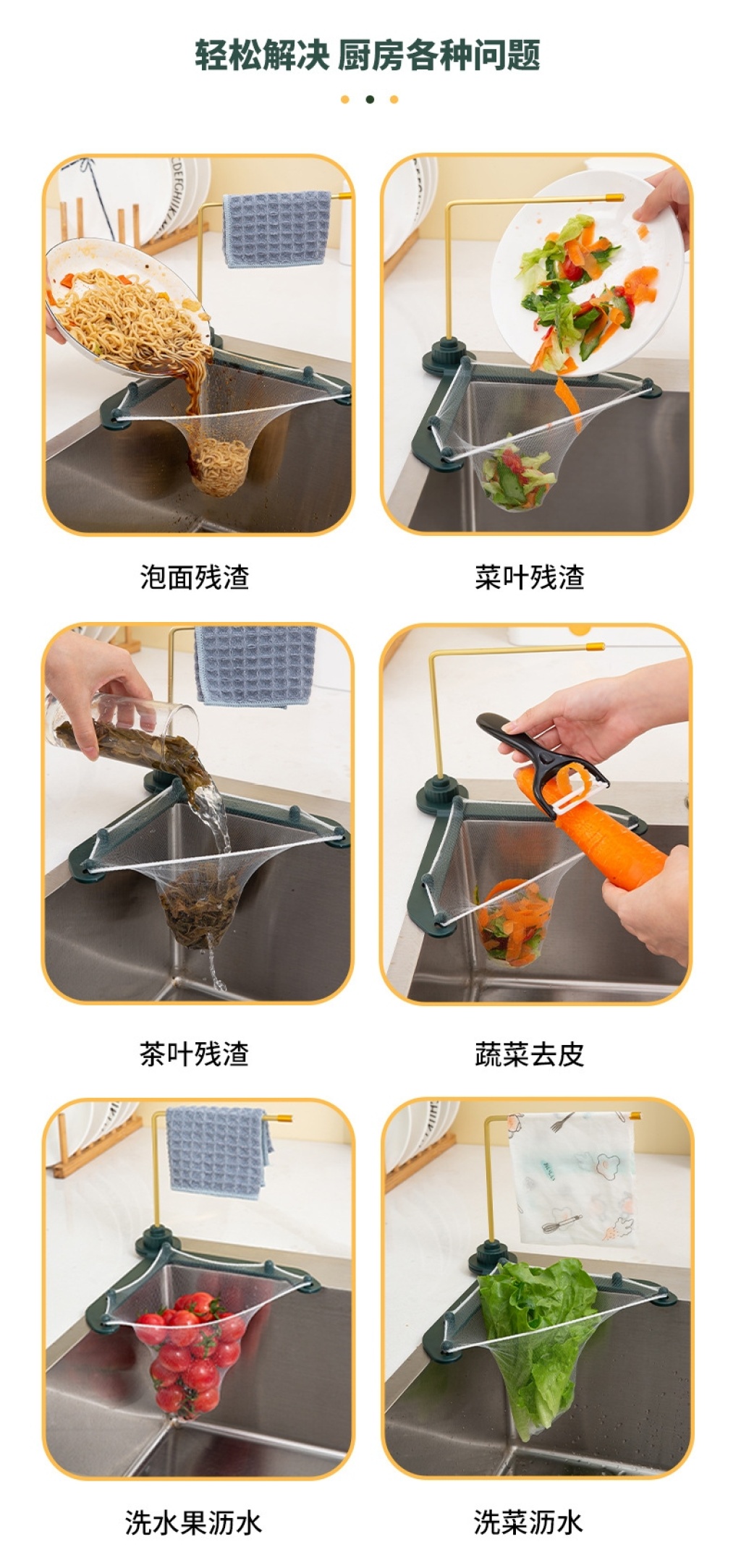 轻松解决 厨房各种问题

泡面残渣

菜叶残渣

茶叶残渣

蔬菜去皮

洗水果沥水

洗菜沥水