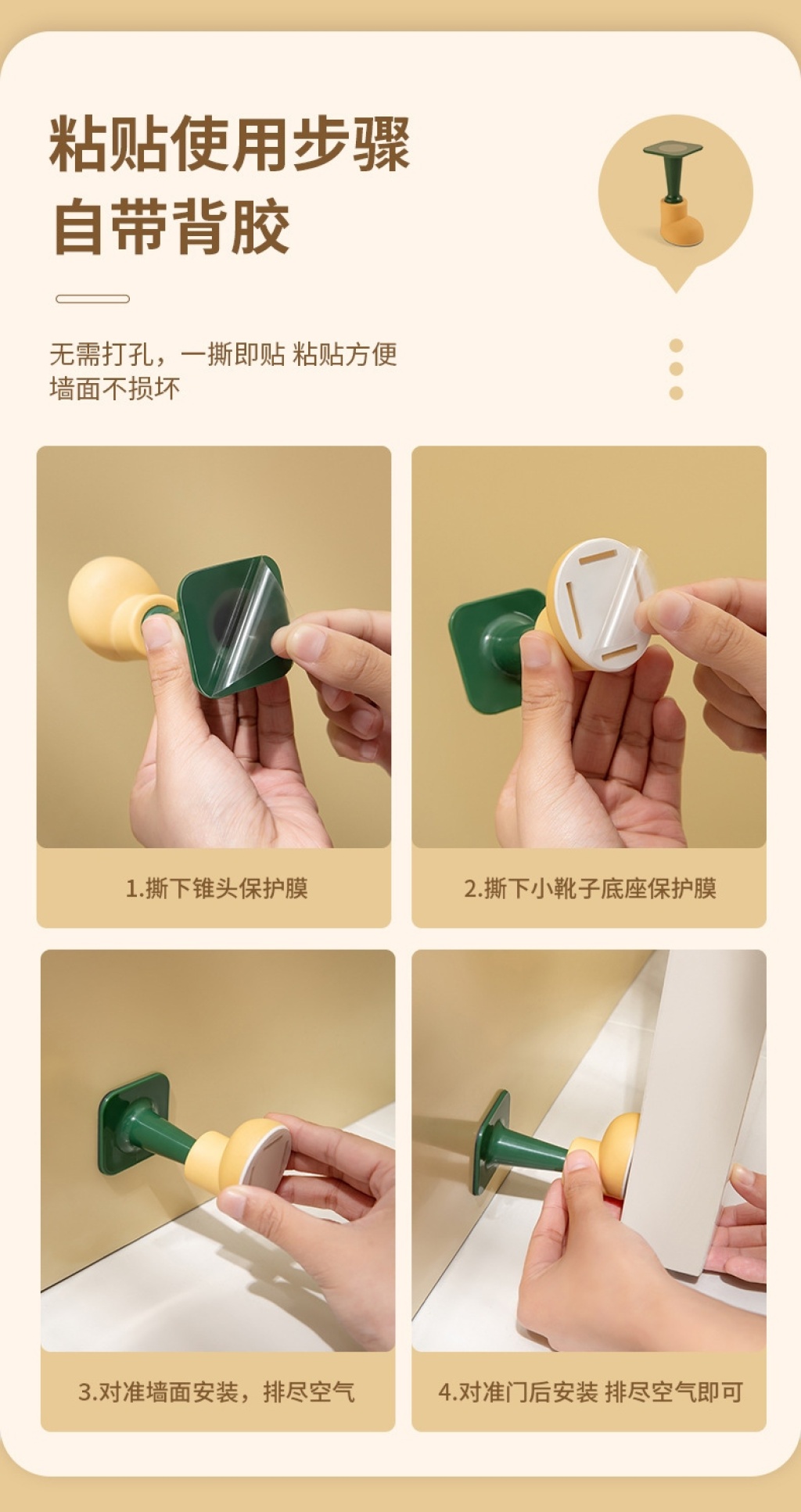 粘贴使用步骤
自带背胶

无需打孔，一撕即贴 粘贴方便
墙面不损坏

1.撕下锥头保护膜

2.撕下小靴子底座保护膜

3.对准墙面安装，排尽空气

4.对准门后安装 排尽空气即可