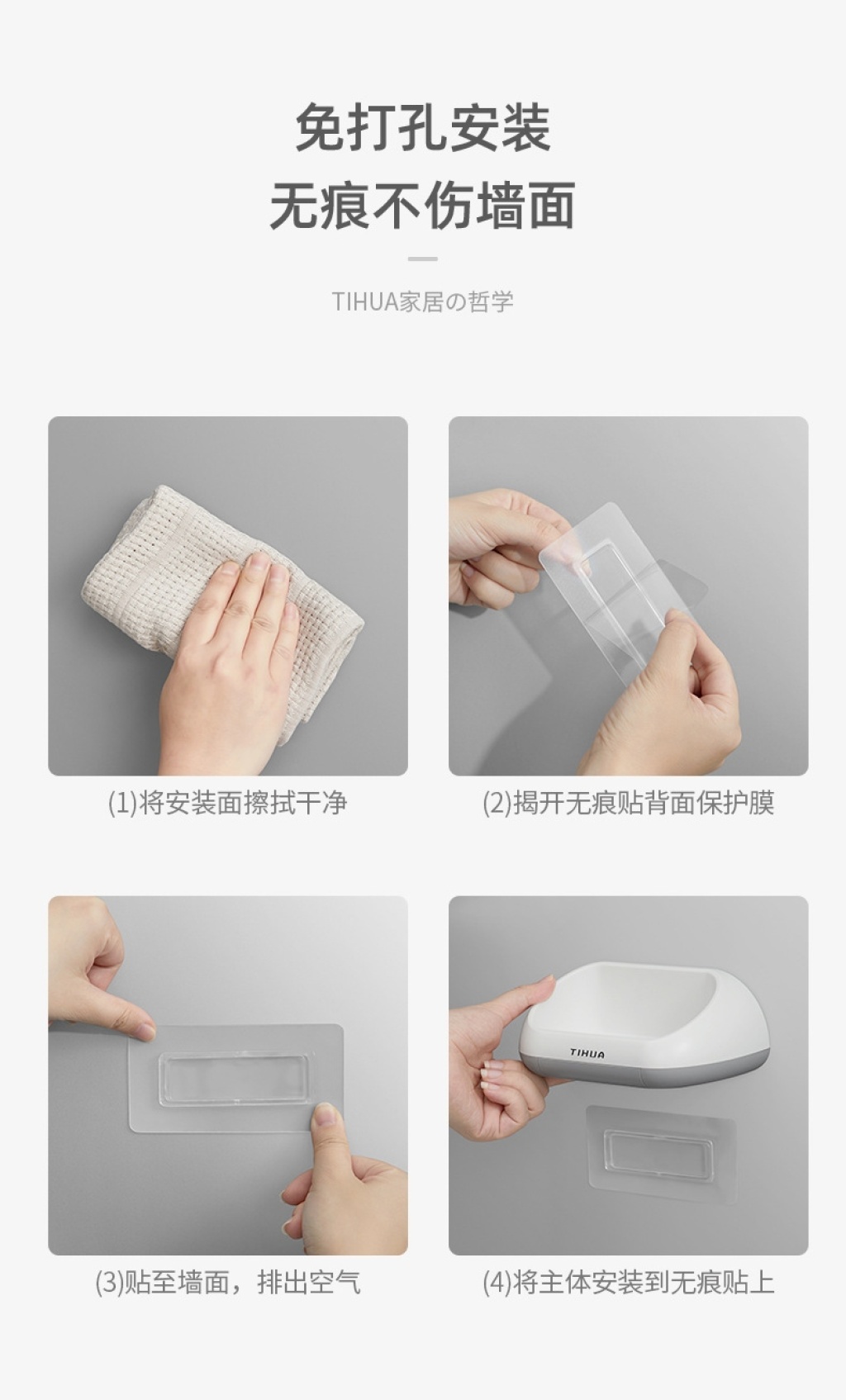 免打孔安装
无痕不伤墙面

TIHUA家居の哲学

(1)将安装面擦拭干净

(2)揭开无痕贴背面保护膜

(3)贴至墙面，排出空气

TIHUA

(4)将主体安装到无痕贴上