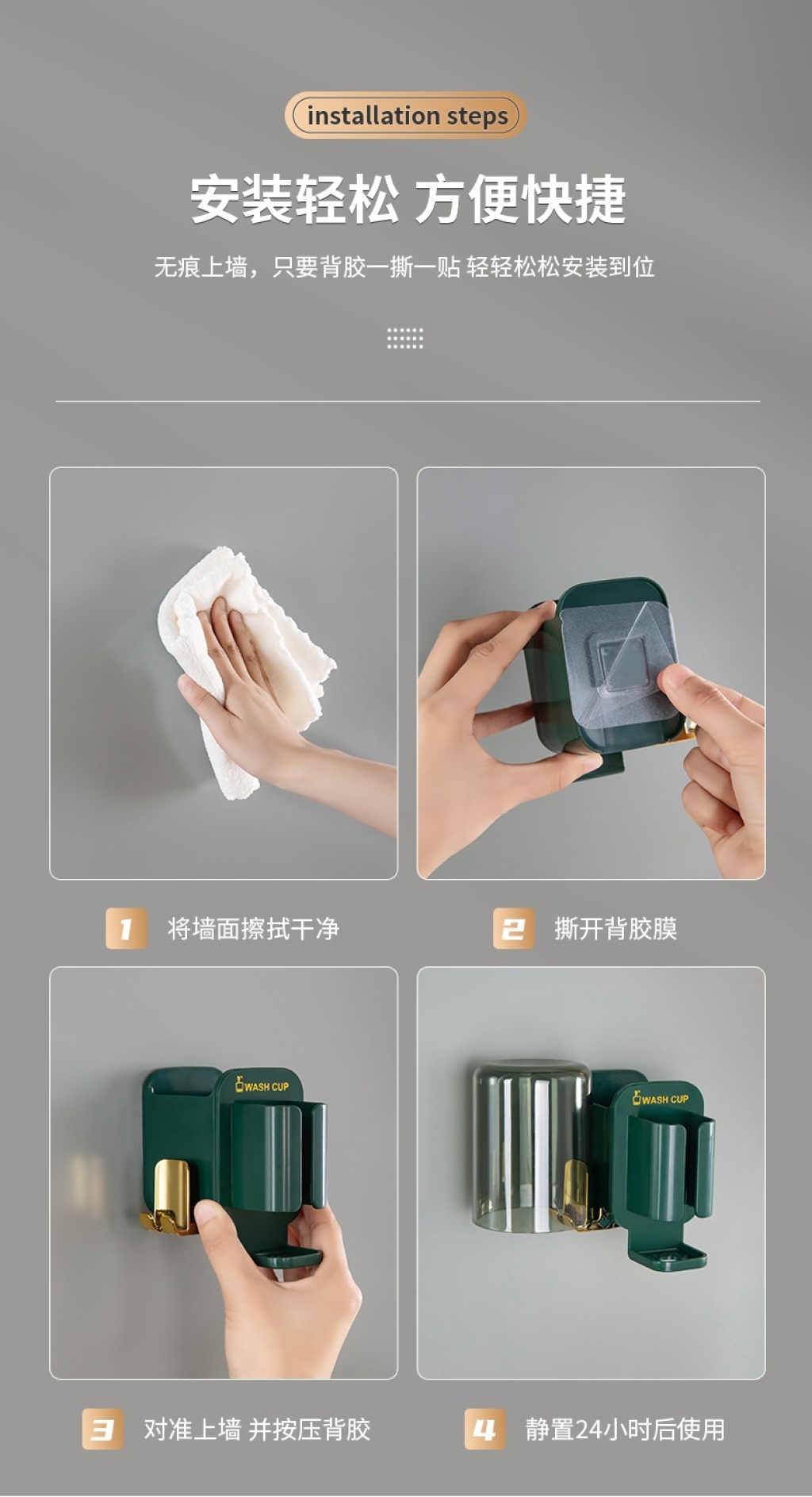 installation steps

安装轻松 方便快捷

无痕上墙，只要背胶一撕一贴 轻轻松松安装到位

1 将墙面擦拭干净

2 撕开背胶膜

WASH CUP

WASH CUP

3 对准上墙 并按压背胶

4 静置24小时后使用