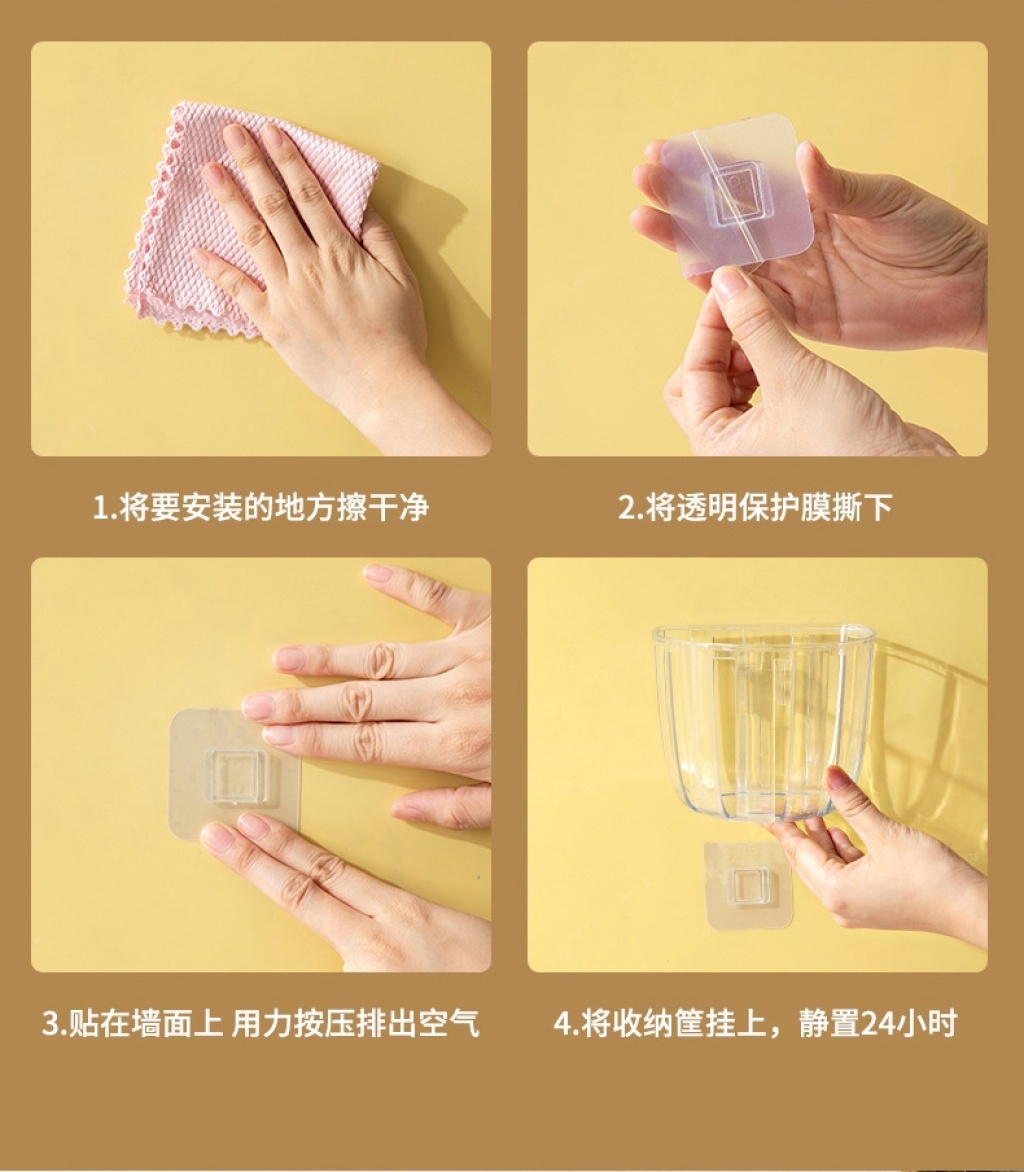 1.将要安装的地方擦干净

2.将透明保护膜撕下

3.贴在墙面上 用力按压排出空气

4.将收纳筐挂上，静置24小时