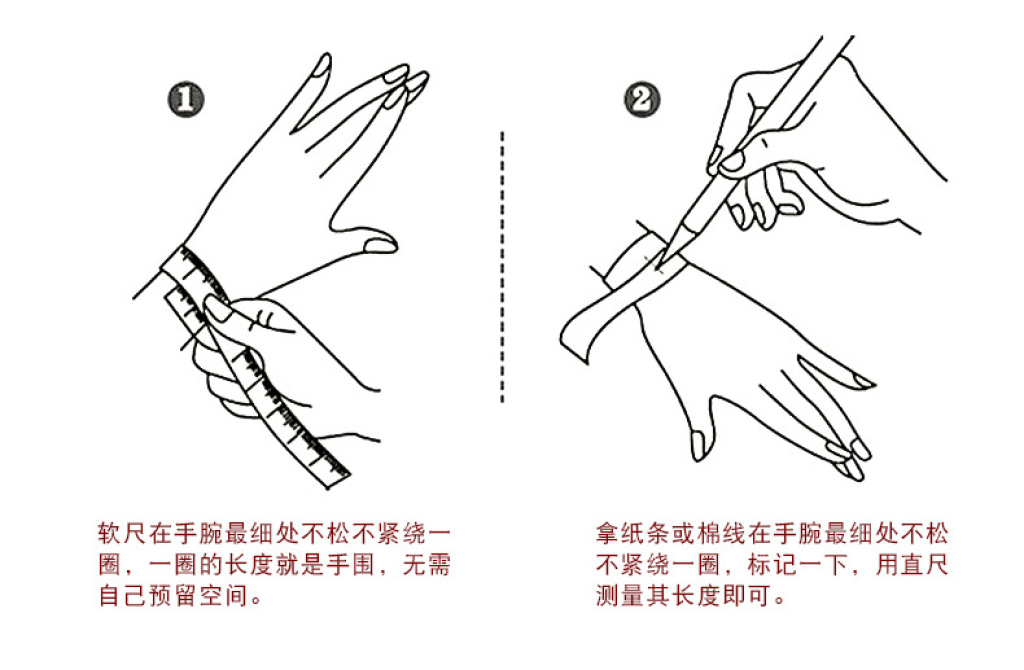 1

软尺在手腕最细处不松不紧绕一圈，一圈的长度就是手围，无需自己预留空间。

2

拿纸条或棉线在手腕最细处不松不紧绕一圈，标记一下，用直尺测量其长度即可。