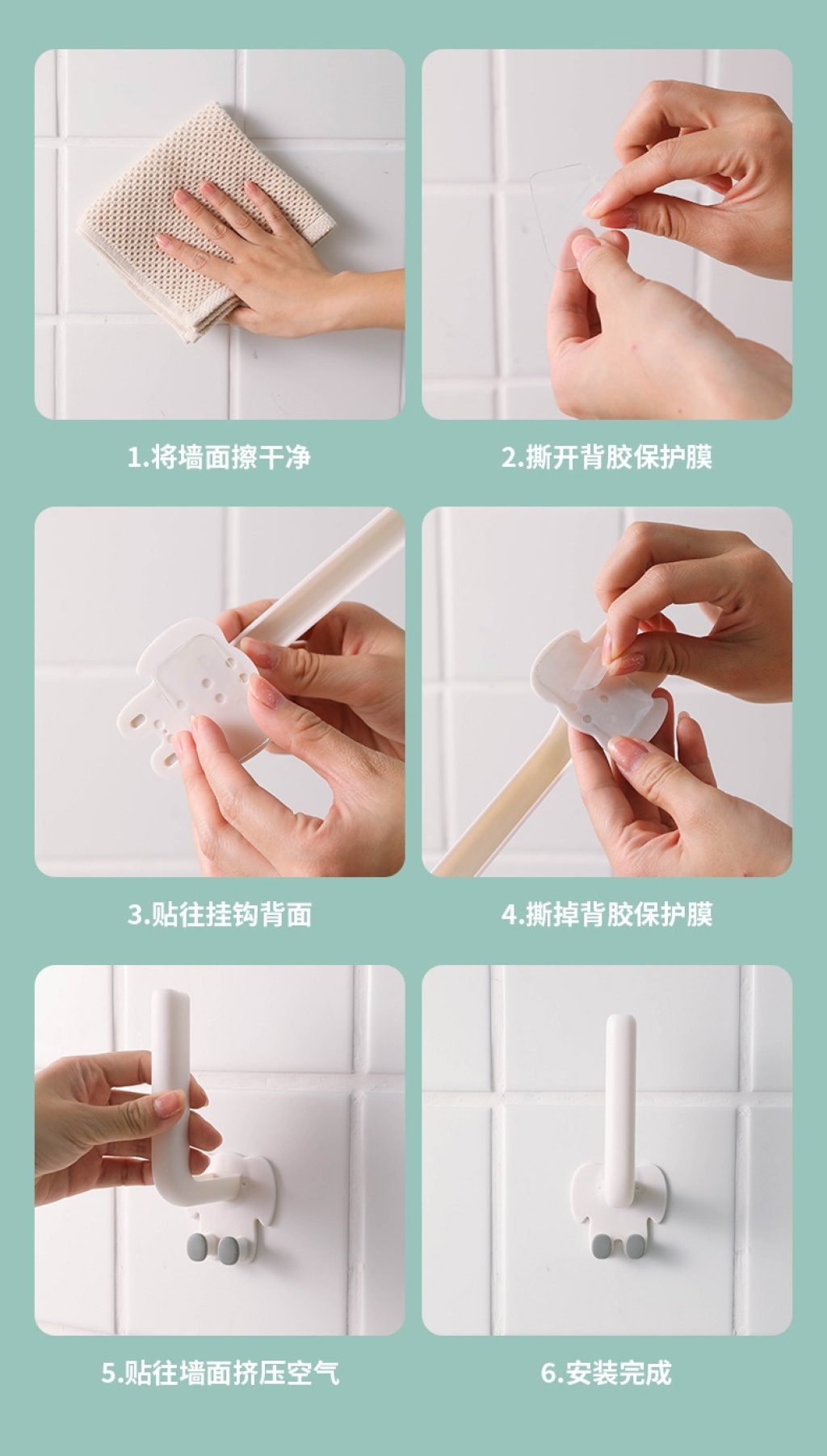 1.将墙面擦干净

2.撕开背胶保护膜

3.贴往挂钩背面

4.撕掉背胶保护膜

5.贴往墙面挤压空气

6.安装完成