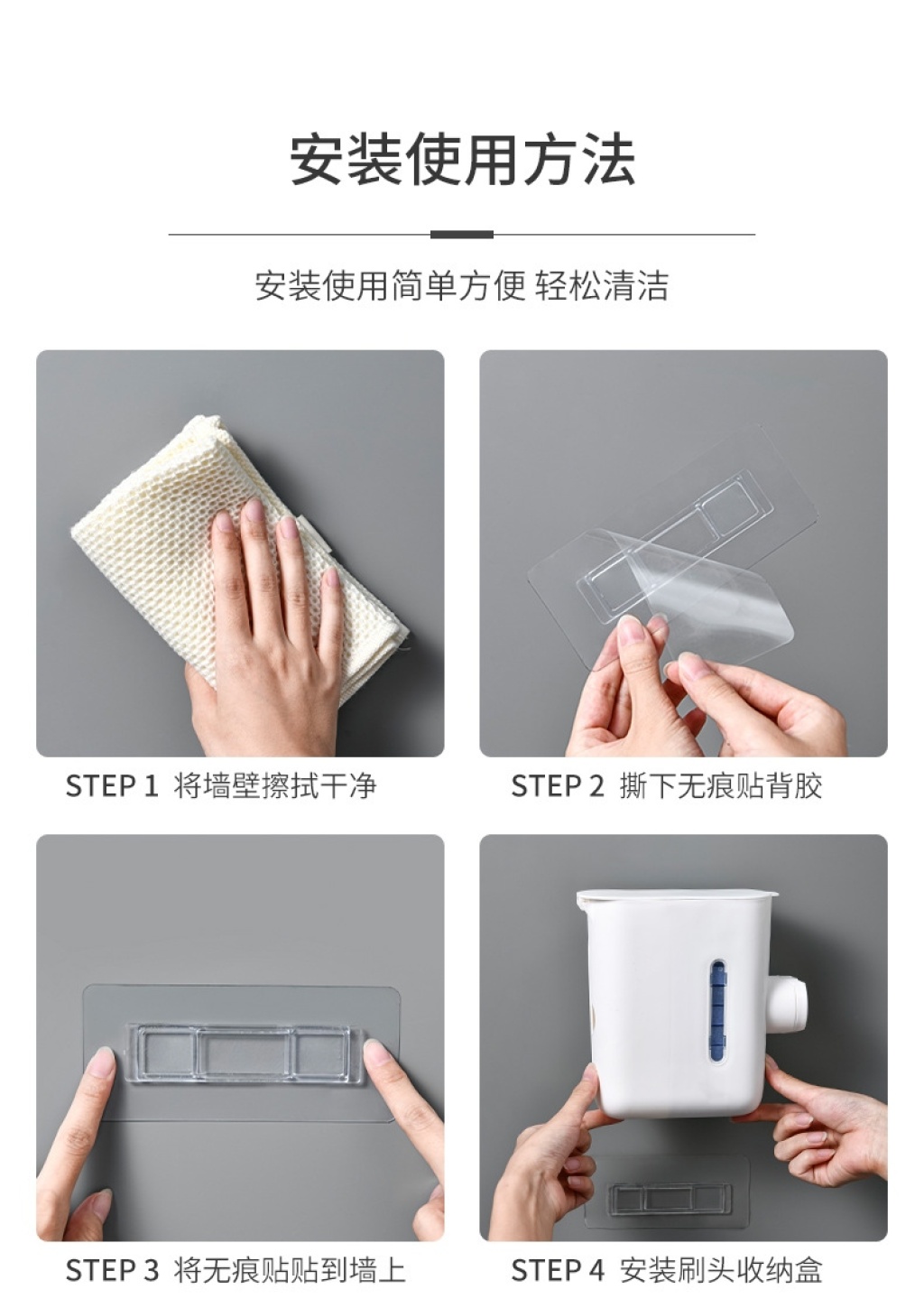 安装使用方法

安装使用简单方便 轻松清洁

STEP 1 将墙壁擦拭干净

STEP 2 撕下无痕贴背胶

STEP 3 将无痕贴贴到墙上

STEP 4 安装刷头收纳盒