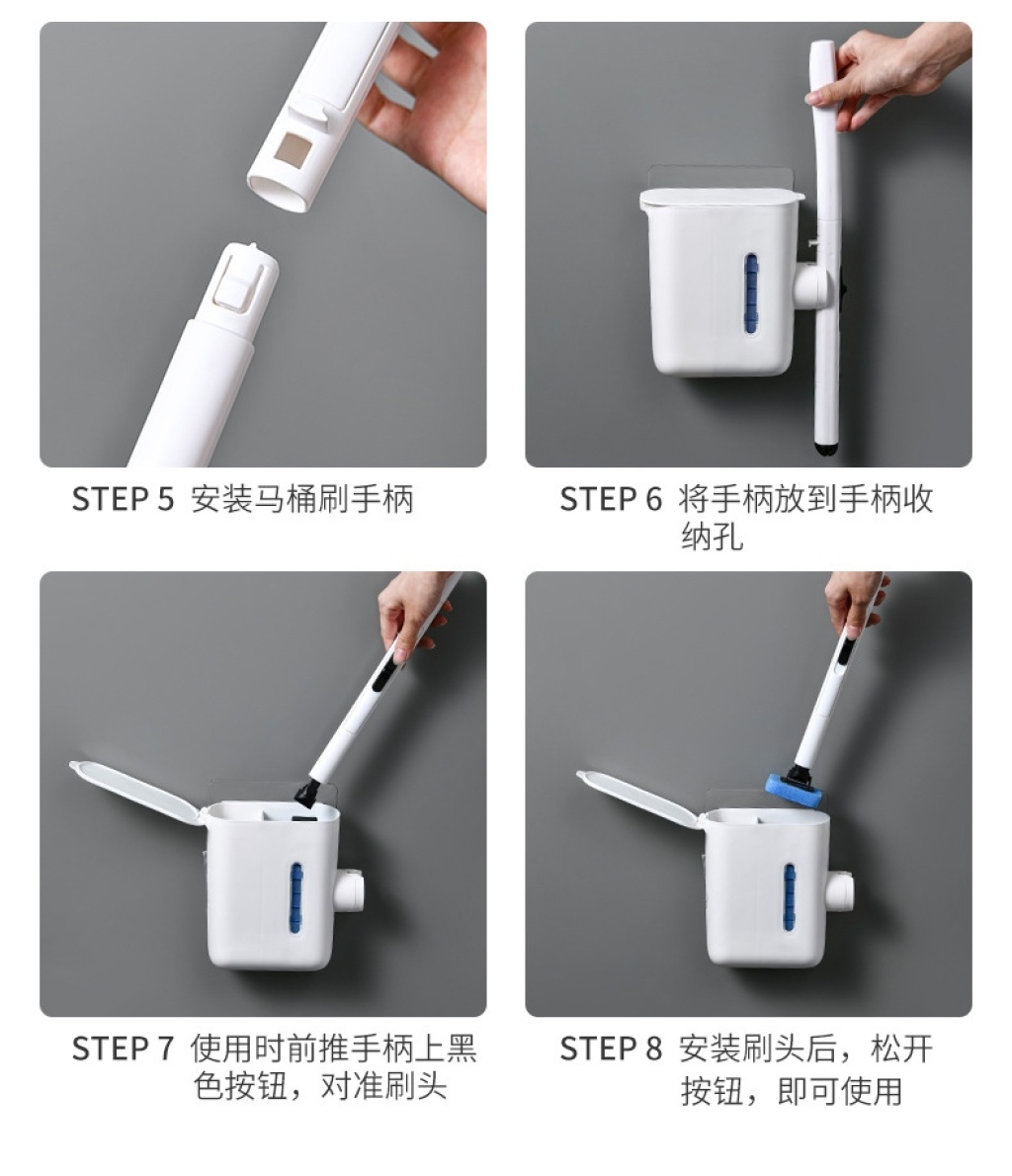 STEP 5 安装马桶刷手柄

STEP 6 将手柄放到手柄收纳孔

STEP 7 使用时前推手柄上黑色按钮，对准刷头

STEP 8 安装刷头后，松开按钮，即可使用