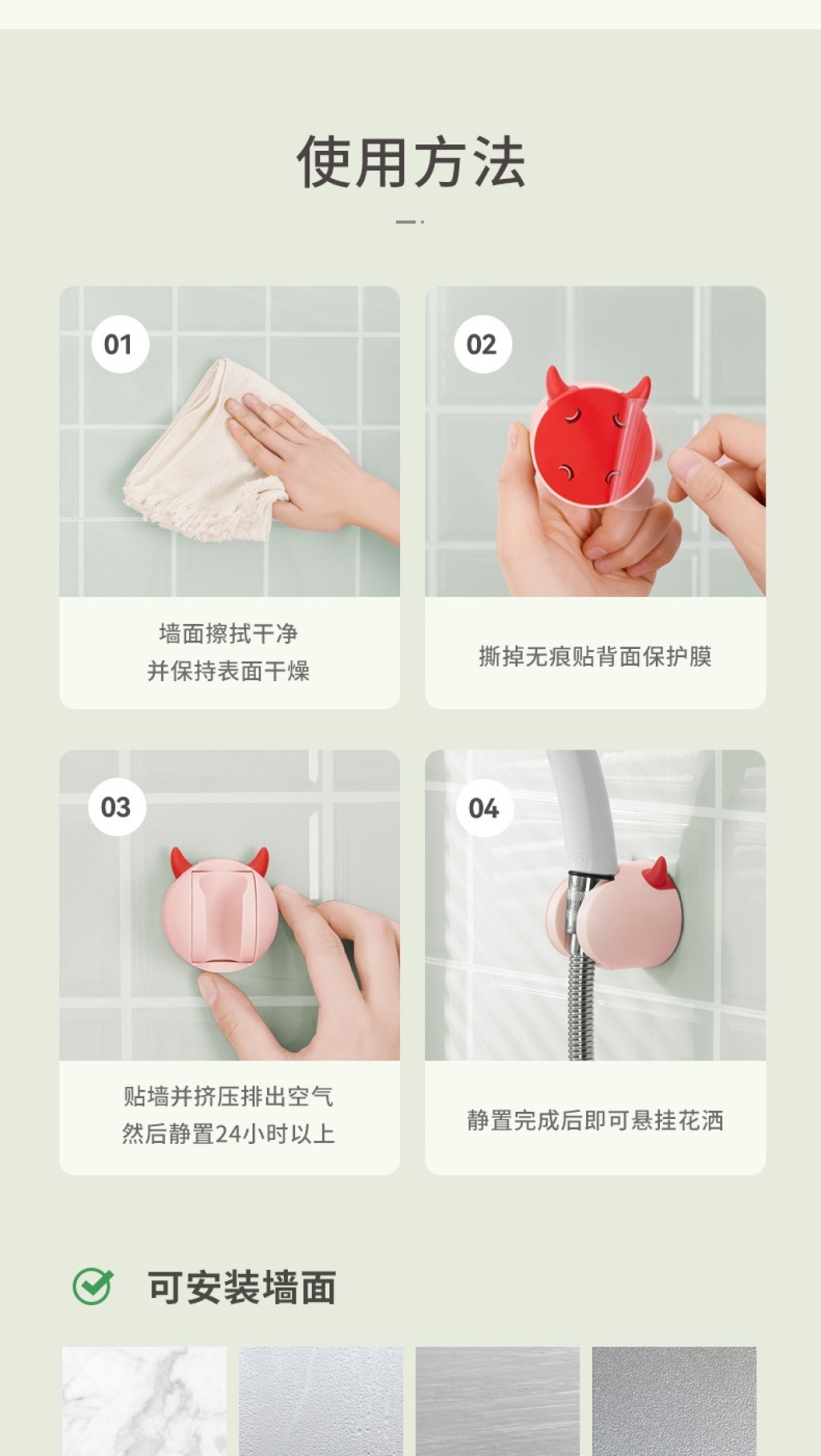 使用方法

01

墙面擦拭干净
并保持表面干燥

02

撕掉无痕贴背面保护膜

03

贴墙并挤压排出空气
然后静置24小时以上

04

静置完成后即可悬挂花洒

可安装墙面