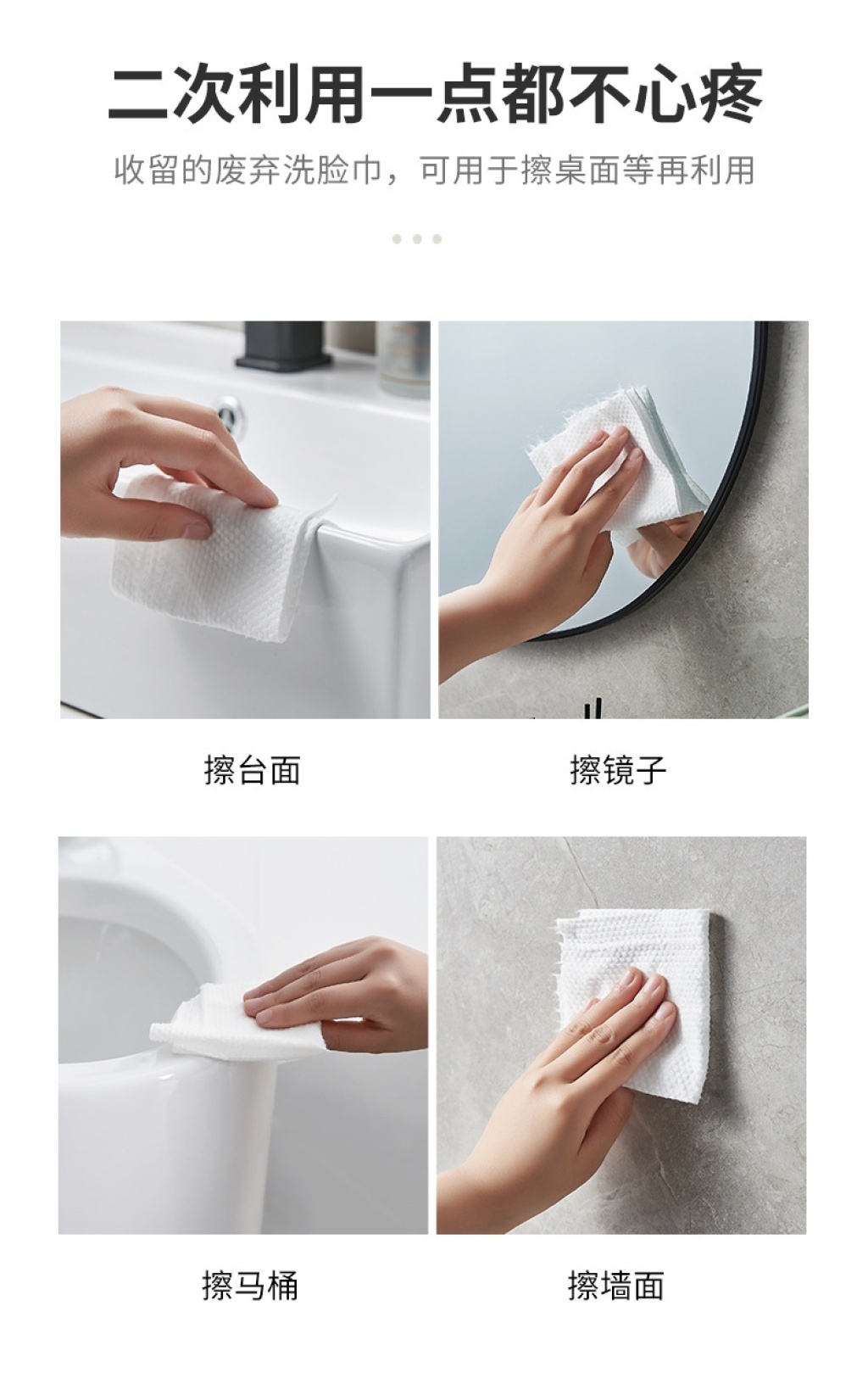 二次利用一点都不心疼

收留的废弃洗脸巾，可用于擦桌面等再利用

擦台面

擦镜子

擦马桶

擦墙面