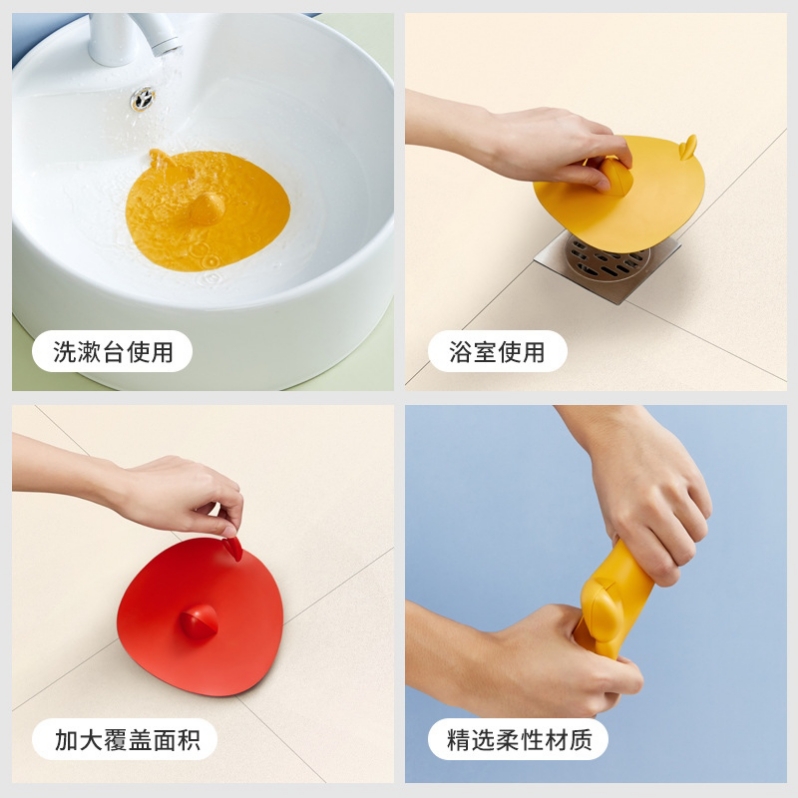 洗漱台使用

浴室使用

加大覆盖面积

精选柔性材质